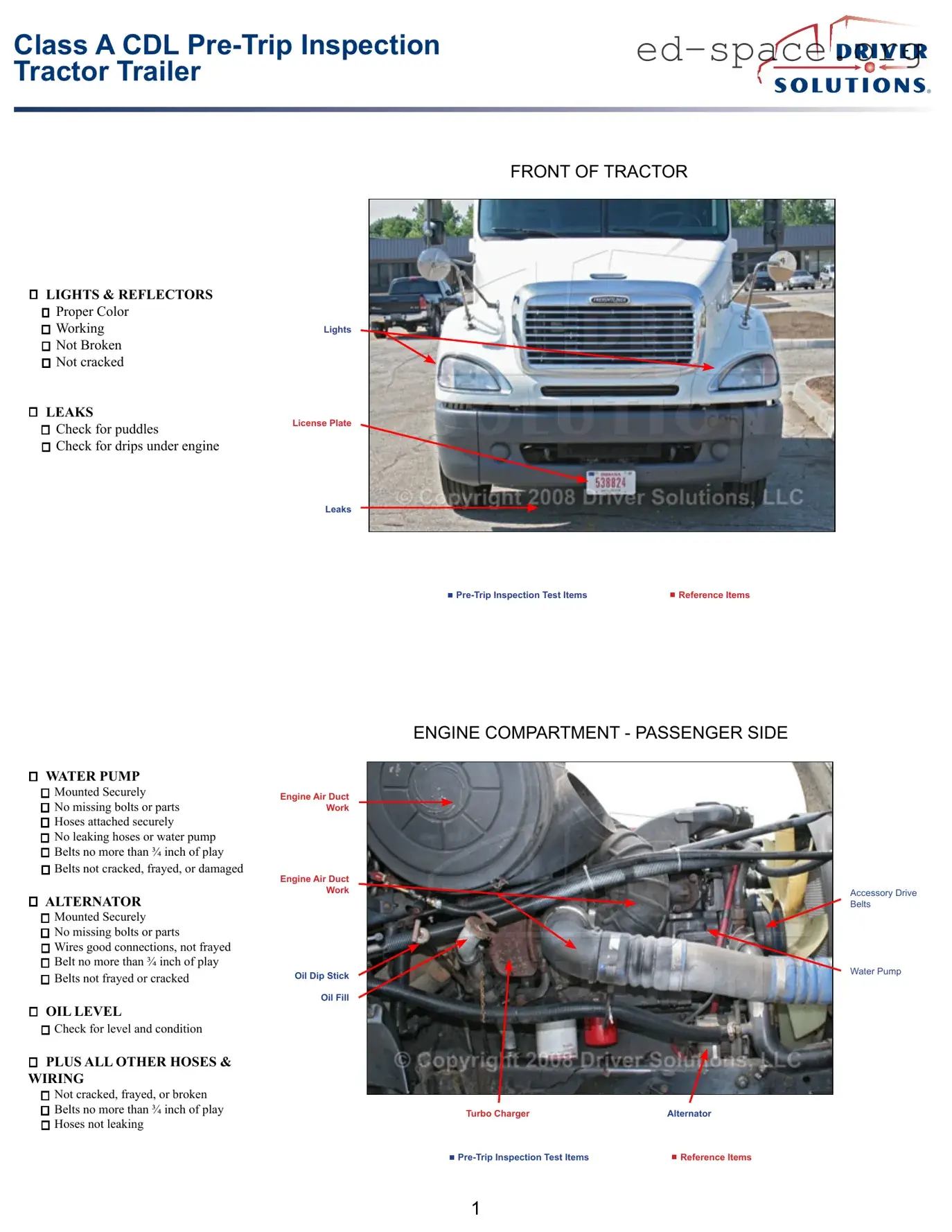 Class A CDL Pre-Trip Inspection
Tractor Trailer

ed-space.org DRIVER SOLUTIONS®

FRONT OF TRACTOR

☐ LIGHTS & REFLECTORS
☐ Proper Color
☐ Working
☐ Not Broken
☐ Not cracked

☐ LEAKS
☐ Check for puddles
☐ Check for drips under engine

Lights

License Plate

Leaks

538824

© Copyright 2008 Driver Solutions, LLC

■ Pre-Trip Inspection Test Items ■ Reference Items

ENGINE COMPARTMENT - PASSENGER SIDE

☐ WATER PUMP
☐ Mounted Securely
☐ No missing bolts or parts
☐ Hoses attached securely
☐ No leaking hoses or water pump
☐ Belts no more than ¾ inch of play
☐ Belts not cracked, frayed, or damaged

☐ ALTERNATOR
☐ Mounted Securely
☐ No missing bolts or parts
☐ Wires good connections, not frayed
☐ Belt no more than ¾ inch of play
☐ Belts not frayed or cracked

☐ OIL LEVEL
☐ Check for level and condition

☐ PLUS ALL OTHER HOSES & WIRING
☐ Not cracked, frayed, or broken
☐ Belts no more than ¾ inch of play
☐ Hoses not leaking

Engine Air Duct Work

Engine Air Duct Work

Oil Dip Stick

Oil Fill

Accessory Drive Belts

Water Pump

© Copyright 2008 Driver Solutions, LLC

Turbo Charger

Alternator

■ Pre-Trip Inspection Test Items ■ Reference Items

1